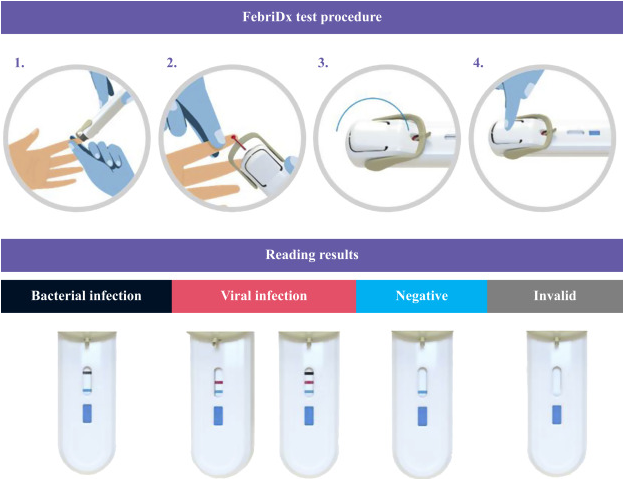 FebriDx test procedure

1.

2.

3.

4.

Reading results

Bacterial infection

Viral infection

Negative

Invalid